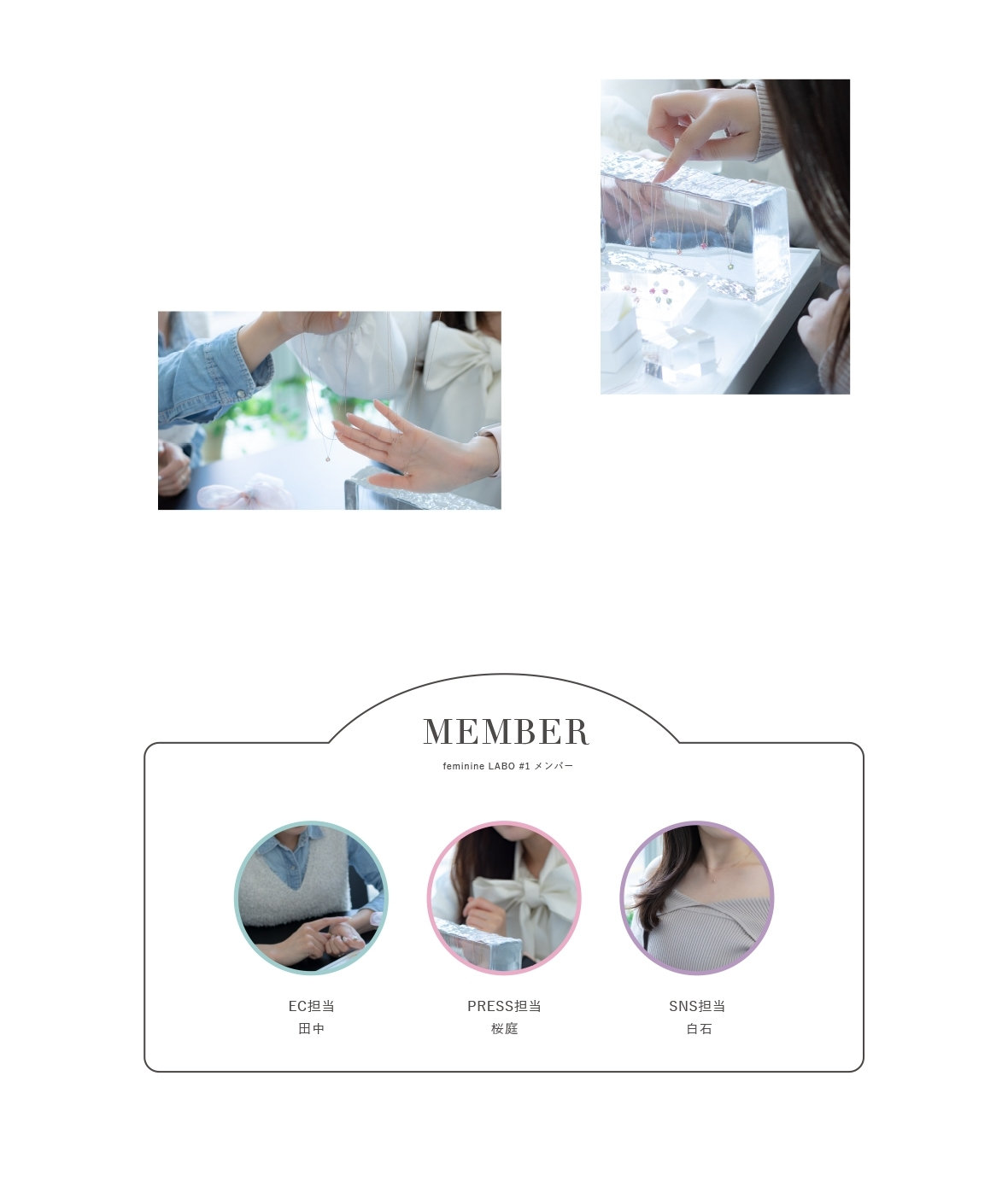 MEMBER

feminine LABO #1 メンバー

EC担当
田中

PRESS担当
桜庭

SNS担当
白石